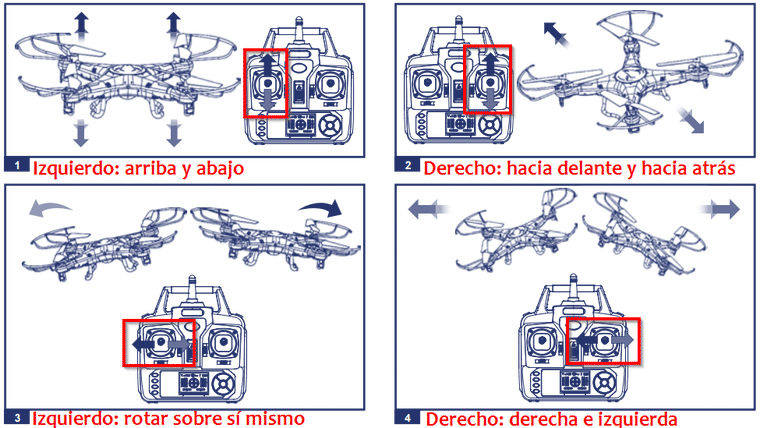 1 Izquierdo: arriba y abajo

2 Derecho: hacia delante y hacia atrás

3 Izquierdo: rotar sobre sí mismo

4 Derecho: derecha e izquierda